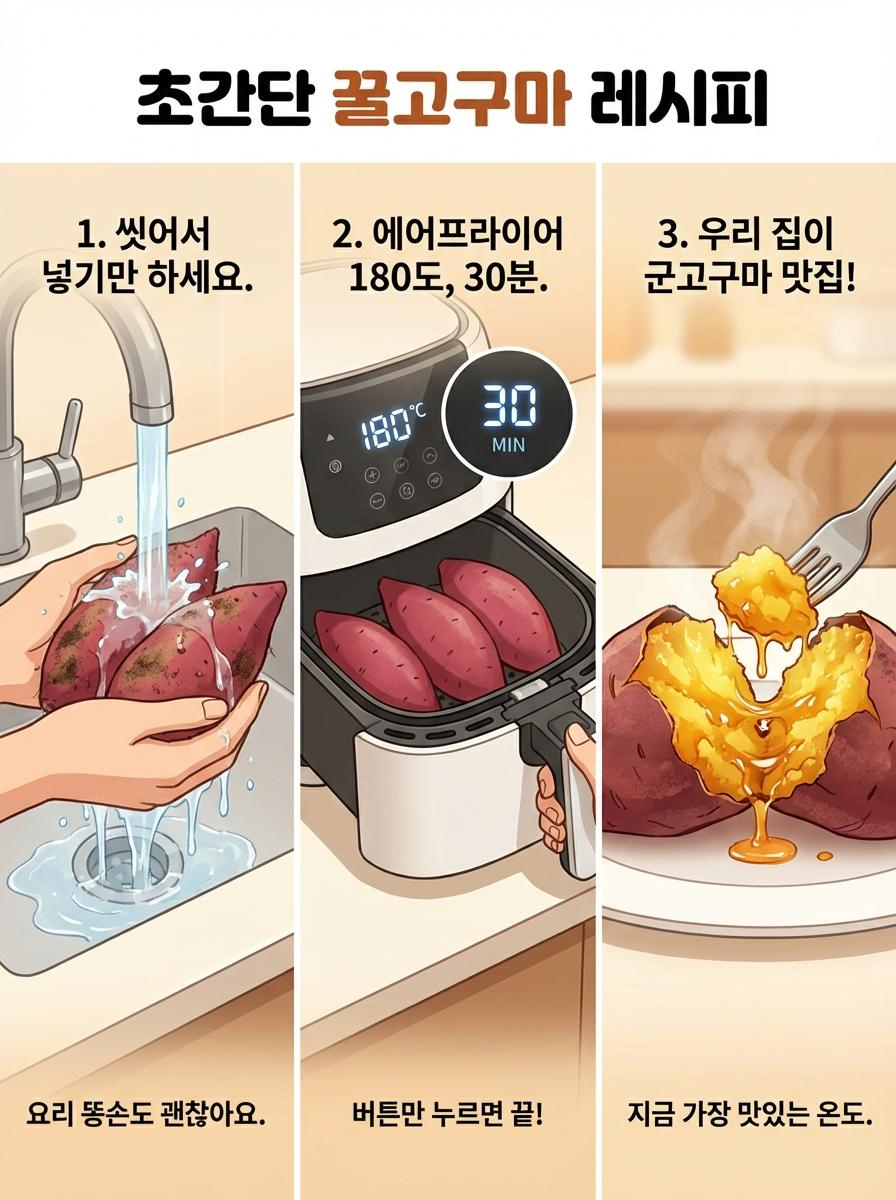 초간단 꿀고구마 레시피

1. 씻어서 넣기만 하세요.

요리 똥손도 괜찮아요.

2. 에어프라이어 180도, 30분.

180°C

30
MIN

버튼만 누르면 끝!

3. 우리 집이 군고구마 맛집!

지금 가장 맛있는 온도.