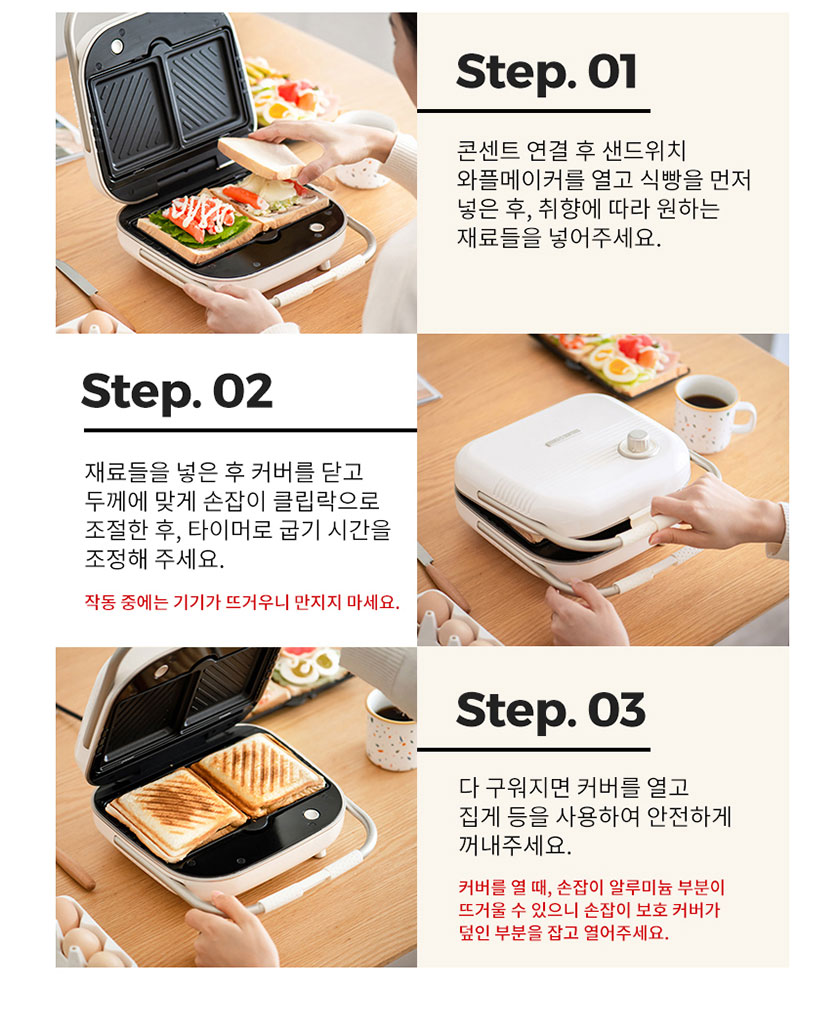 Step. 01

콘센트 연결 후 샌드위치 와플메이커를 열고 식빵을 먼저 넣은 후, 취향에 따라 원하는 재료들을 넣어주세요.

Step. 02

재료들을 넣은 후 커버를 닫고 두께에 맞게 손잡이 클립락으로 조절한 후, 타이머로 굽기 시간을 조정해 주세요.

작동 중에는 기기가 뜨거우니 만지지 마세요.

Step. 03

다 구워지면 커버를 열고 집게 등을 사용하여 안전하게 꺼내주세요.

커버를 열 때, 손잡이 알루미늄 부분이 뜨거울 수 있으니 손잡이 보호 커버가 덮인 부분을 잡고 열어주세요.