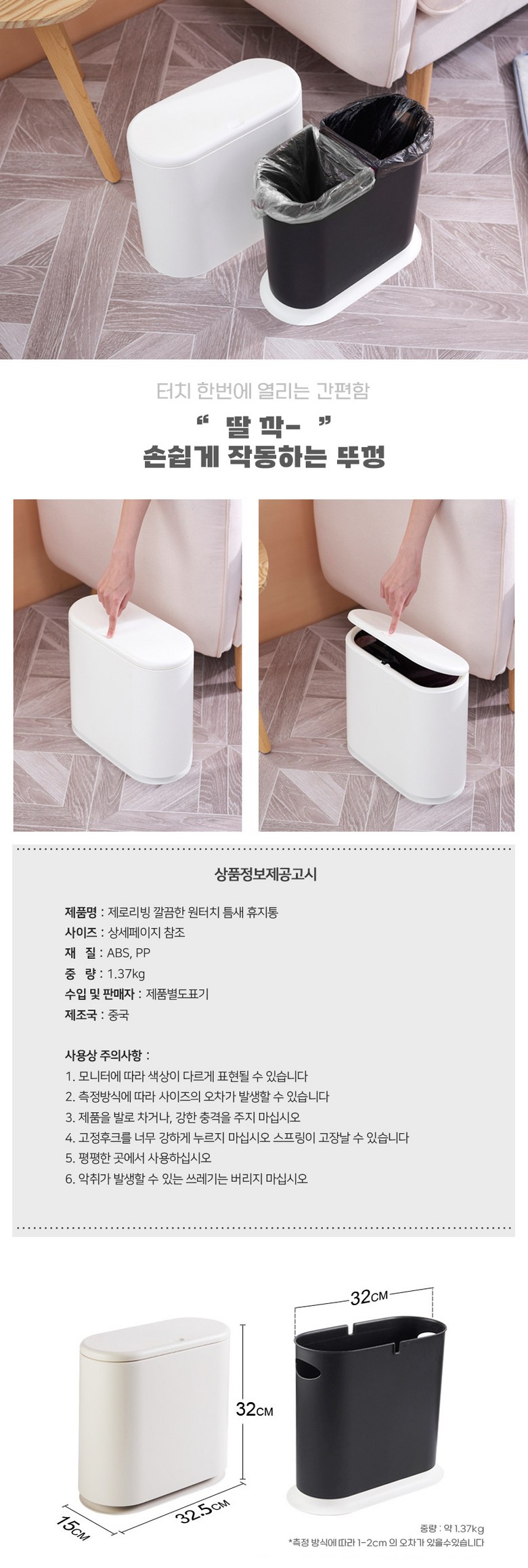 터치 한번에 열리는 간편함

“ 딸 깍- ”
손쉽게 작동하는 뚜껑

상품정보제공고시

제품명 : 제로리빙 깔끔한 원터치 틈새 휴지통
사이즈 : 상세페이지 참조
재 질 : ABS, PP
중 량 : 1.37kg
수입 및 판매자 : 제품별도표기
제조국 : 중국

사용상 주의사항 :
1. 모니터에 따라 색상이 다르게 표현될 수 있습니다
2. 측정방식에 따라 사이즈의 오차가 발생할 수 있습니다
3. 제품을 발로 차거나, 강한 충격을 주지 마십시오
4. 고정후크를 너무 강하게 누르지 마십시오 스프링이 고장날 수 있습니다
5. 평평한 곳에서 사용하십시오
6. 악취가 발생할 수 있는 쓰레기는 버리지 마십시오

32CM
15CM
32.5CM
32CM

중량 : 약 1.37kg
*측정 방식에 따라 1-2cm 의 오차가 있을수있습니다