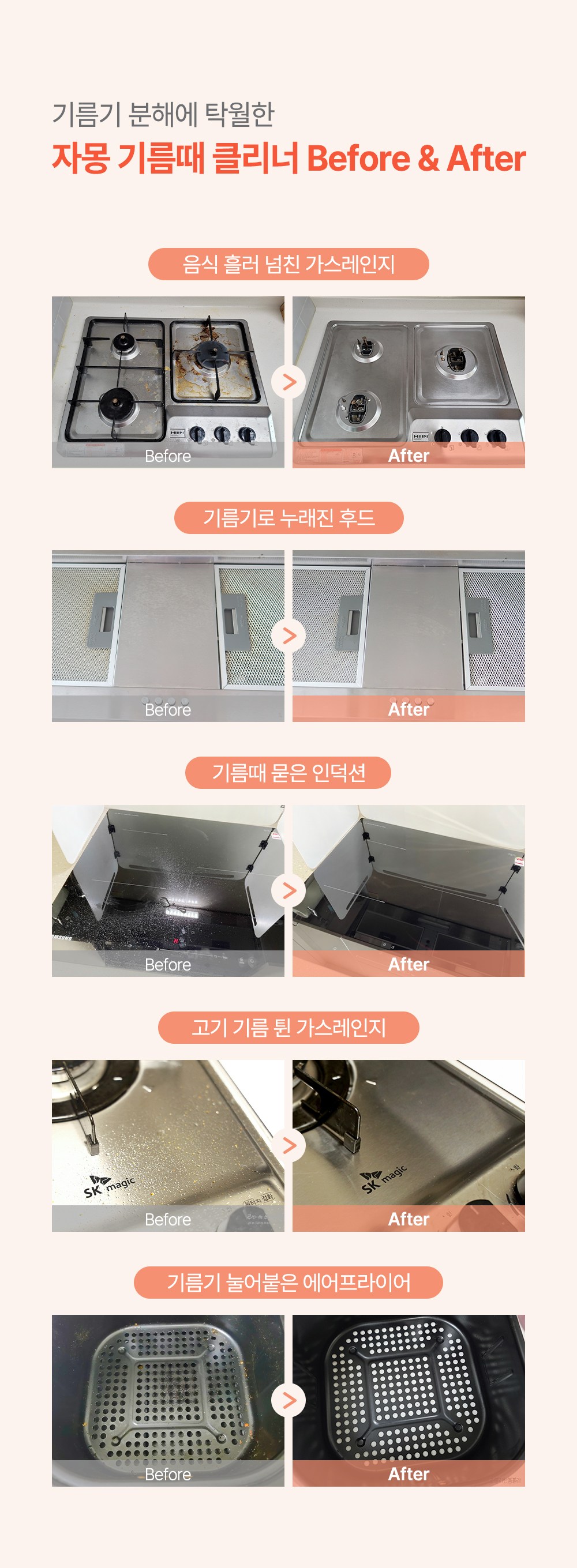 기름기 분해에 탁월한
자몽 기름때 클리너 Before & After

음식 흘러 넘친 가스레인지

Before

After

기름기로 누래진 후드

Before

After

기름때 묻은 인덕션

Before

After

고기 기름 튄 가스레인지

SK magic

Before

SK magic

After

기름기 눌어붙은 에어프라이어

Before

After