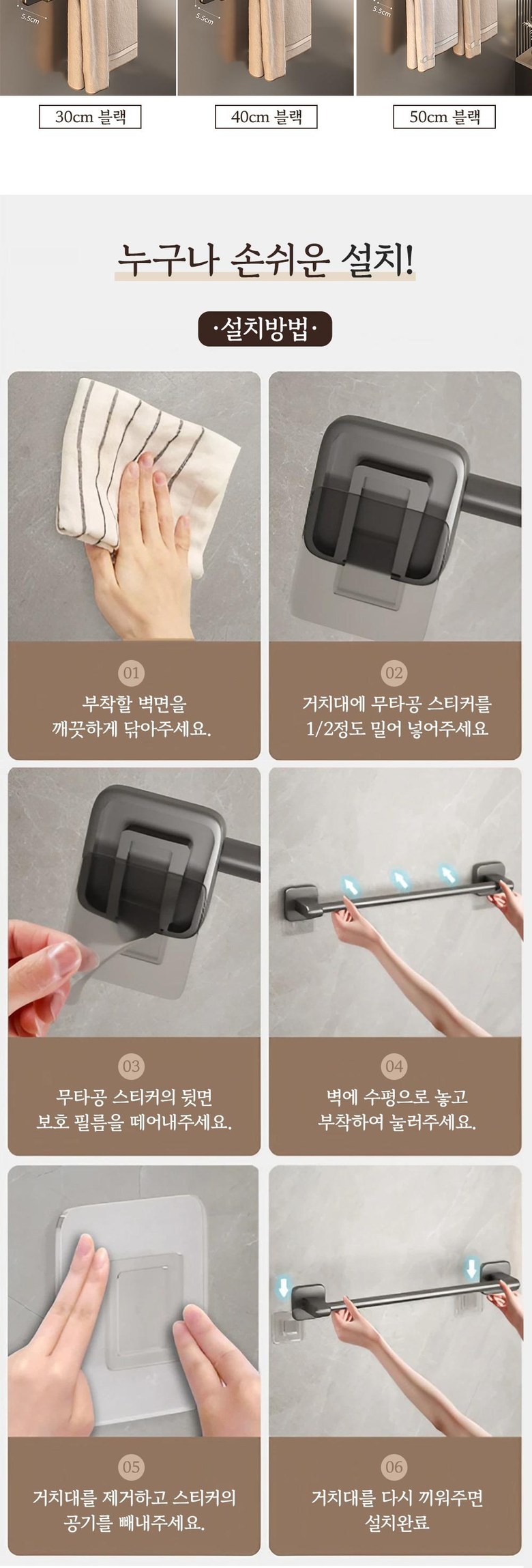 5.5cm

5.5cm

5.5cm

30cm 블랙

40cm 블랙

50cm 블랙

누구나 손쉬운 설치!

·설치방법·

01
부착할 벽면을
깨끗하게 닦아주세요.

02
거치대에 무타공 스티커를
1/2정도 밀어 넣어주세요

03
무타공 스티커의 뒷면
보호 필름을 떼어내주세요.

04
벽에 수평으로 놓고
부착하여 눌러주세요.

05
거치대를 제거하고 스티커의
공기를 빼내주세요.

06
거치대를 다시 끼워주면
설치완료