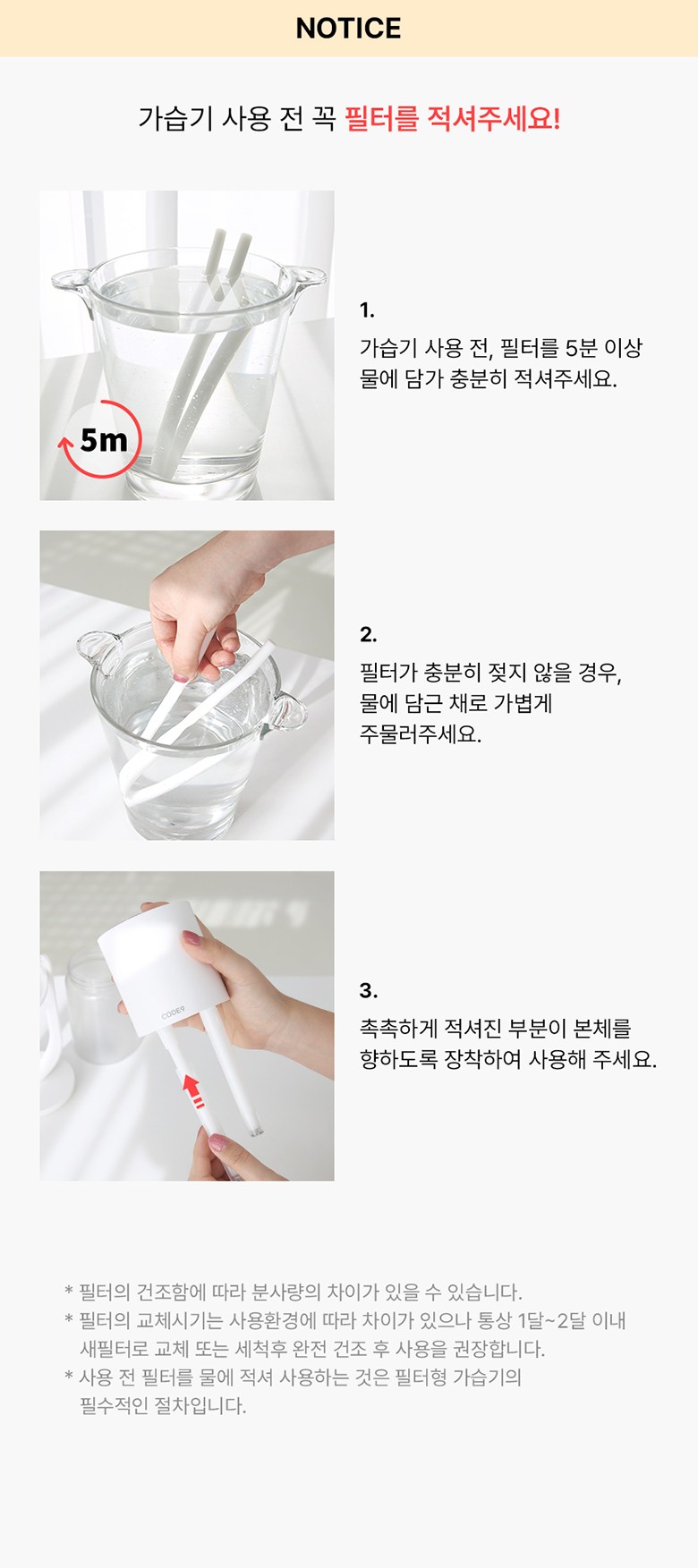 NOTICE

가습기 사용 전 꼭 필터를 적셔주세요!

5m

1.
가습기 사용 전, 필터를 5분 이상 물에 담가 충분히 적셔주세요.

2.
필터가 충분히 젖지 않을 경우, 물에 담근 채로 가볍게 주물러주세요.

CODE9

3.
촉촉하게 적셔진 부분이 본체를 향하도록 장착하여 사용해 주세요.

* 필터의 건조함에 따라 분사량의 차이가 있을 수 있습니다.
* 필터의 교체시기는 사용환경에 따라 차이가 있으나 통상 1달~2달 이내 새필터로 교체 또는 세척후 완전 건조 후 사용을 권장합니다.
* 사용 전 필터를 물에 적셔 사용하는 것은 필터형 가습기의 필수적인 절차입니다.