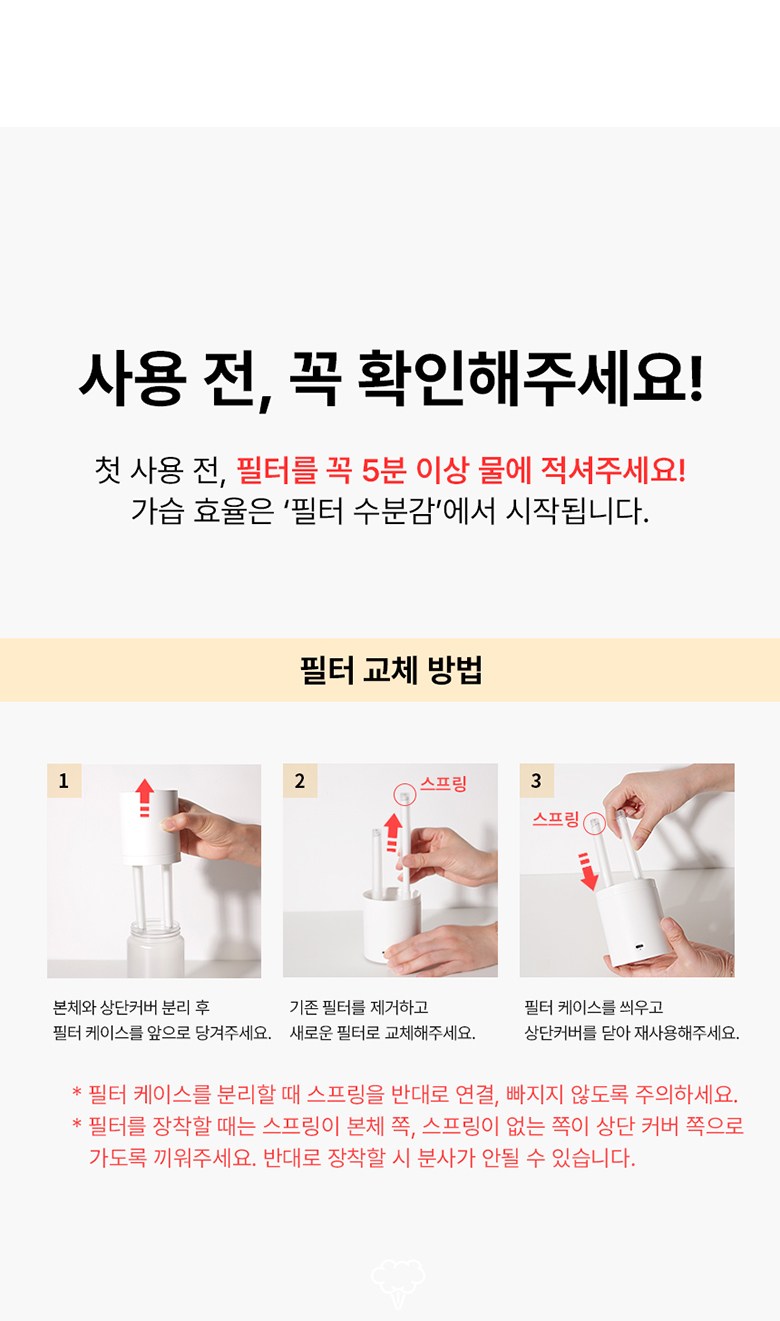 사용 전, 꼭 확인해주세요!

첫 사용 전, 필터를 꼭 5분 이상 물에 적셔주세요!
가습 효율은 '필터 수분감'에서 시작됩니다.

필터 교체 방법

1

본체와 상단커버 분리 후
필터 케이스를 앞으로 당겨주세요.

2

스프링

기존 필터를 제거하고
새로운 필터로 교체해주세요.

3

스프링

필터 케이스를 씌우고
상단커버를 닫아 재사용해주세요.

* 필터 케이스를 분리할 때 스프링을 반대로 연결, 빠지지 않도록 주의하세요.
* 필터를 장착할 때는 스프링이 본체 쪽, 스프링이 없는 쪽이 상단 커버 쪽으로 가도록 끼워주세요. 반대로 장착할 시 분사가 안될 수 있습니다.