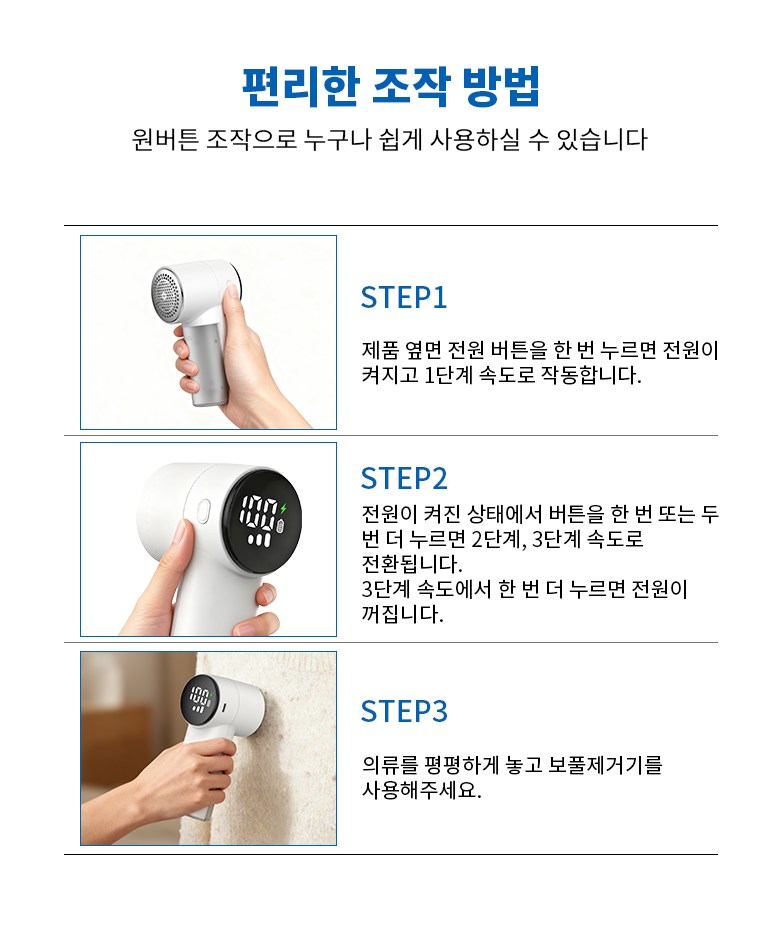 편리한 조작 방법

원버튼 조작으로 누구나 쉽게 사용하실 수 있습니다

STEP1

제품 옆면 전원 버튼을 한 번 누르면 전원이 켜지고 1단계 속도로 작동합니다.

100

STEP2

전원이 켜진 상태에서 버튼을 한 번 또는 두 번 더 누르면 2단계, 3단계 속도로 전환됩니다.
3단계 속도에서 한 번 더 누르면 전원이 꺼집니다.

100

STEP3

의류를 평평하게 놓고 보풀제거기를 사용해주세요.